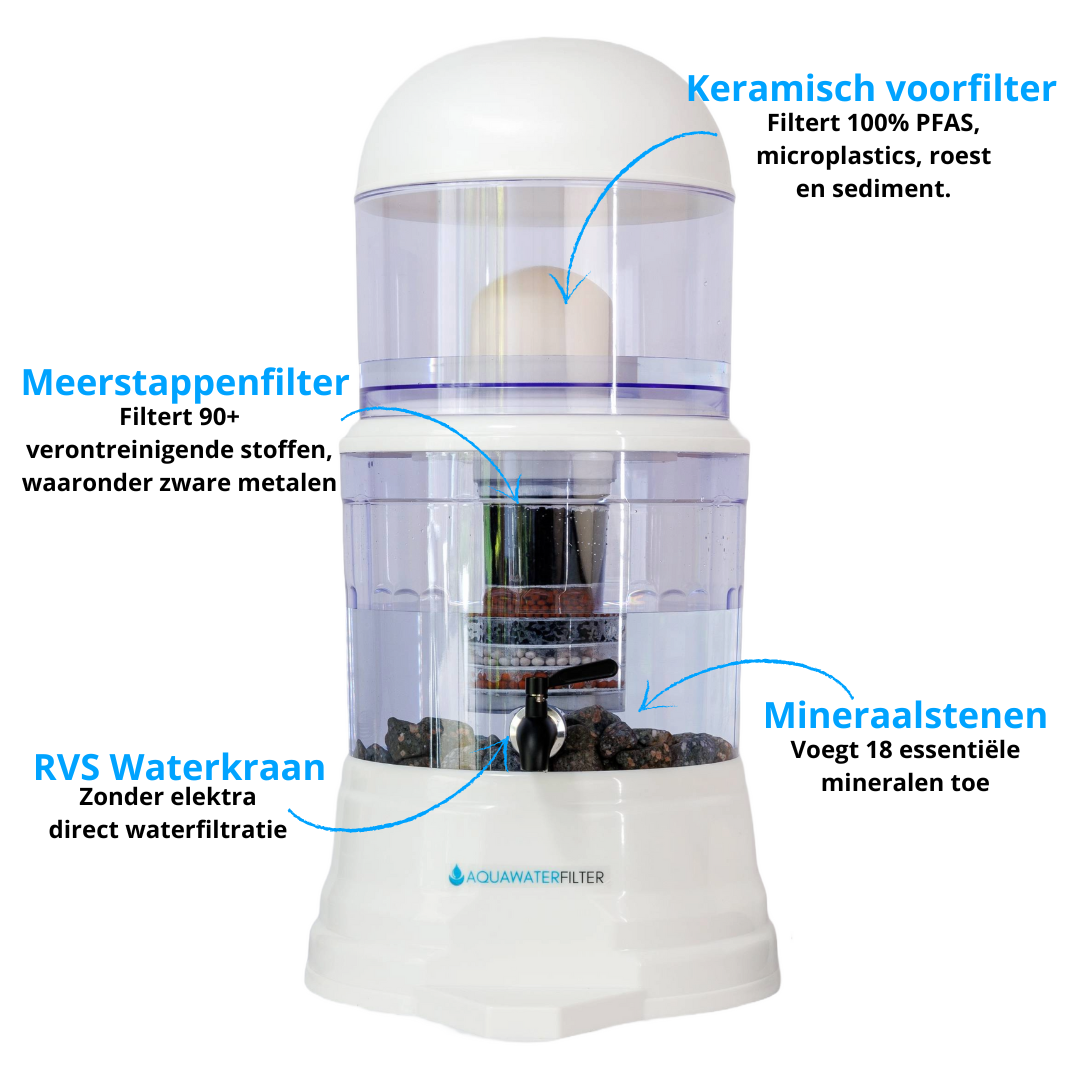 Keramisch voorfilter
Filtert 100% PFAS, microplastics, roest en sediment.

Meerstappenfilter
Filtert 90+ verontreinigende stoffen, waaronder zware metalen

Mineraalstenen
Voegt 18 essentiële mineralen toe

RVS Waterkraan
Zonder elektra direct waterfiltratie

AQUAWATERFILTER